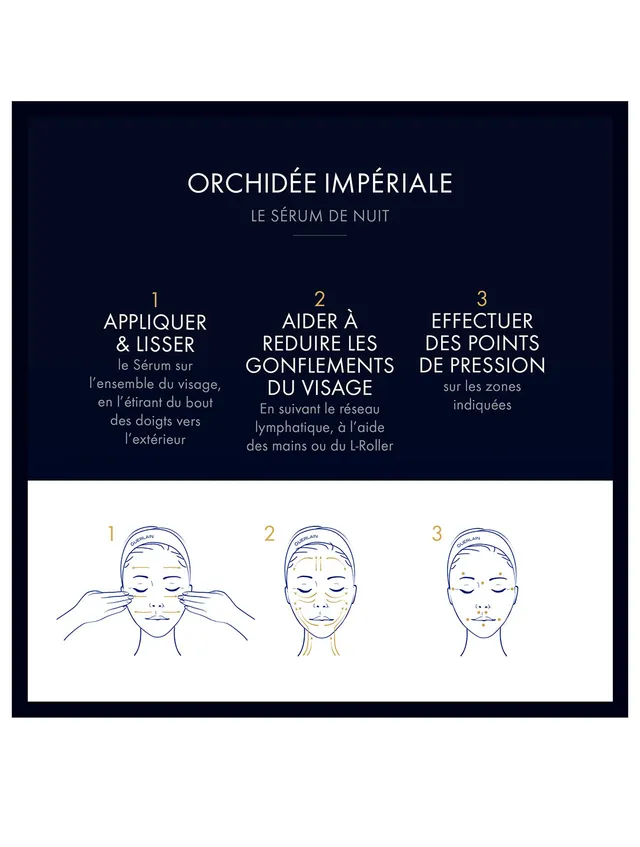 ORCHIDÉE IMPÉRIALE
LE SÉRUM DE NUIT

1
APPLIQUER & LISSER
le Sérum sur l'ensemble du visage, en l'étirant du bout des doigts vers l'extérieur

2
AIDER À REDUIRE LES GONFLEMENTS DU VISAGE
En suivant le réseau lymphatique, à l'aide des mains ou du L-Roller

3
EFFECTUER DES POINTS DE PRESSION
sur les zones indiquées

1
GUERLAIN

2
GUERLAIN

3
GUERLAIN